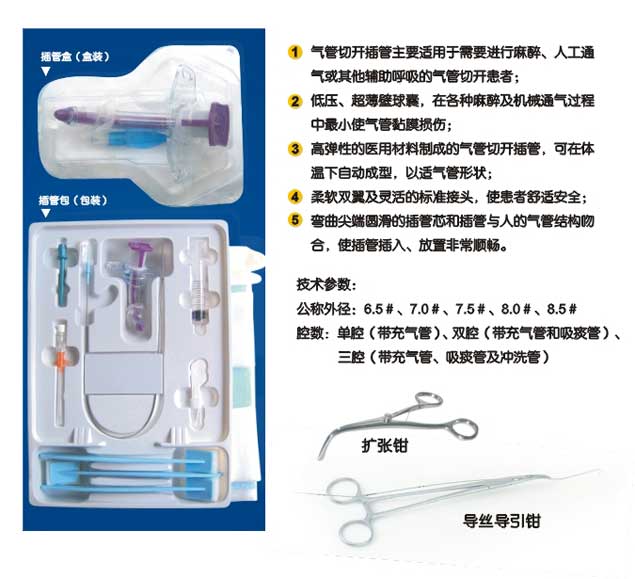 插管盒（盒装）
▼

插管包（包装）
▼

1 气管切开插管主要适用于需要进行麻醉、人工通气或其他辅助呼吸的气管切开患者；

2 低压、超薄壁球囊，在各种麻醉及机械通气过程中最小使气管黏膜损伤；

3 高弹性的医用材料制成的气管切开插管，可在体温下自动成型，以适气管形状；

4 柔软双翼及灵活的标准接头，使患者舒适安全；

5 弯曲尖端圆滑的插管芯和插管与人的气管结构吻合，使插管插入、放置非常顺畅。

技术参数：
公称外径：6.5＃、7.0＃、7.5＃、8.0＃、8.5＃
腔数：单腔（带充气管）、双腔（带充气管和吸痰管）、三腔（带充气管、吸痰管及冲洗管）

扩张钳

导丝导引钳